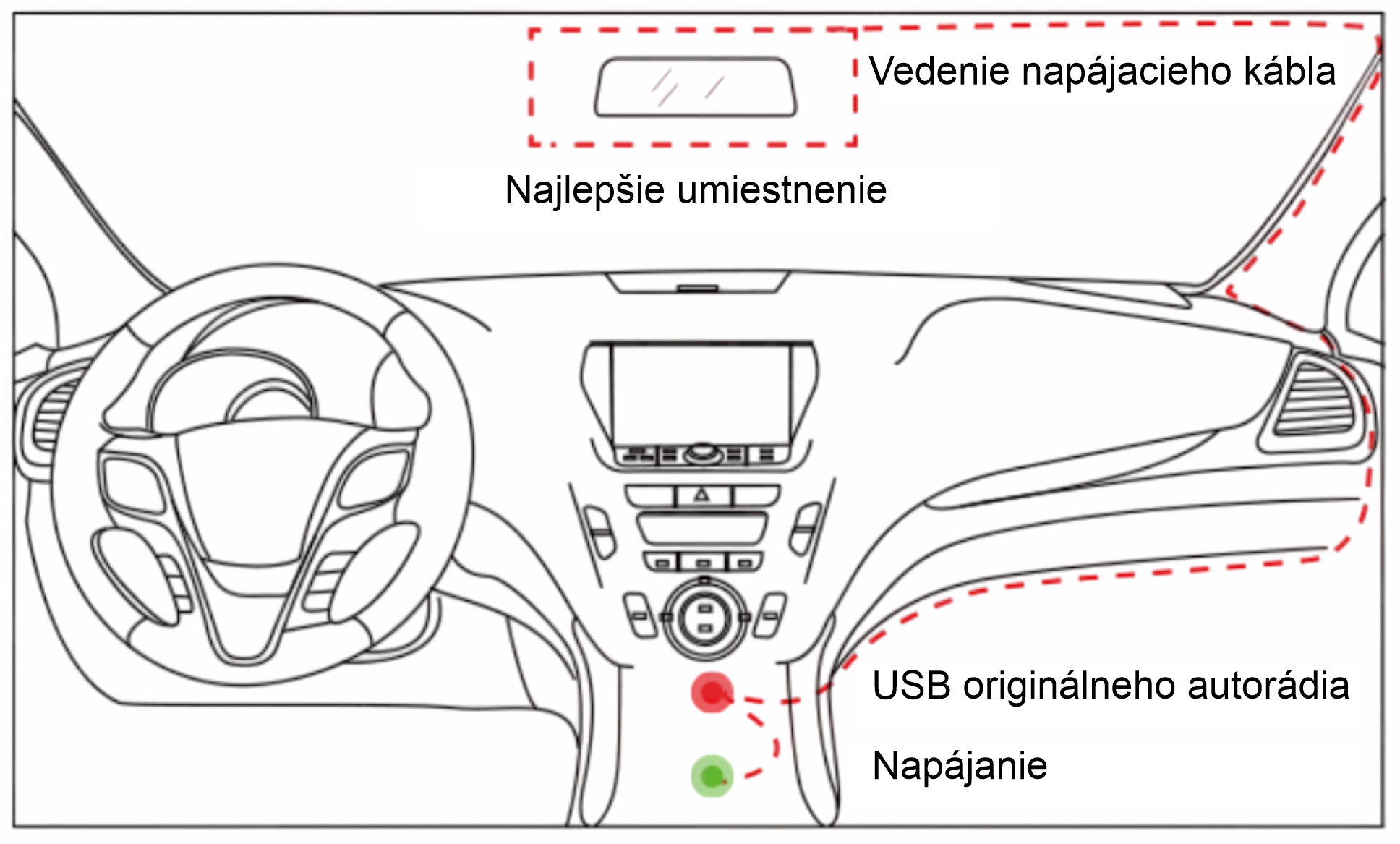 Vedenie napájacieho kábla

Najlepšie umiestnenie

USB originálneho autorádia

Napájanie